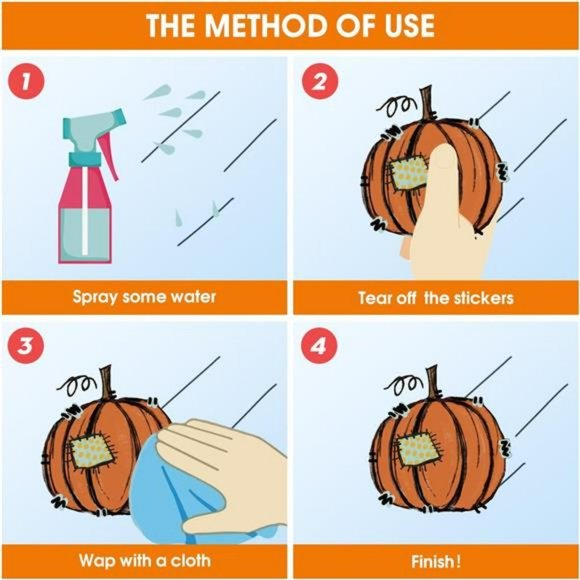 THE METHOD OF USE

1

Spray some water

2

Tear off the stickers

3

Wap with a cloth

4

Finish!